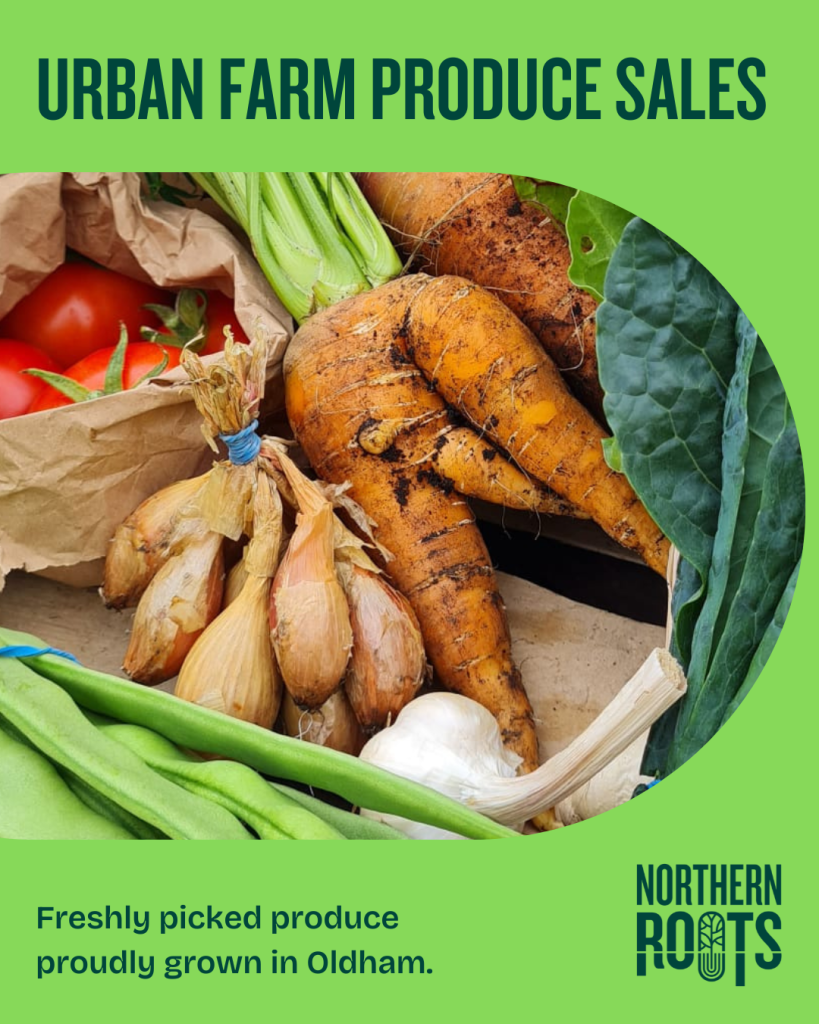 URBAN FARM PRODUCE SALES

Freshly picked produce proudly grown in Oldham.

NORTHERN ROOTS